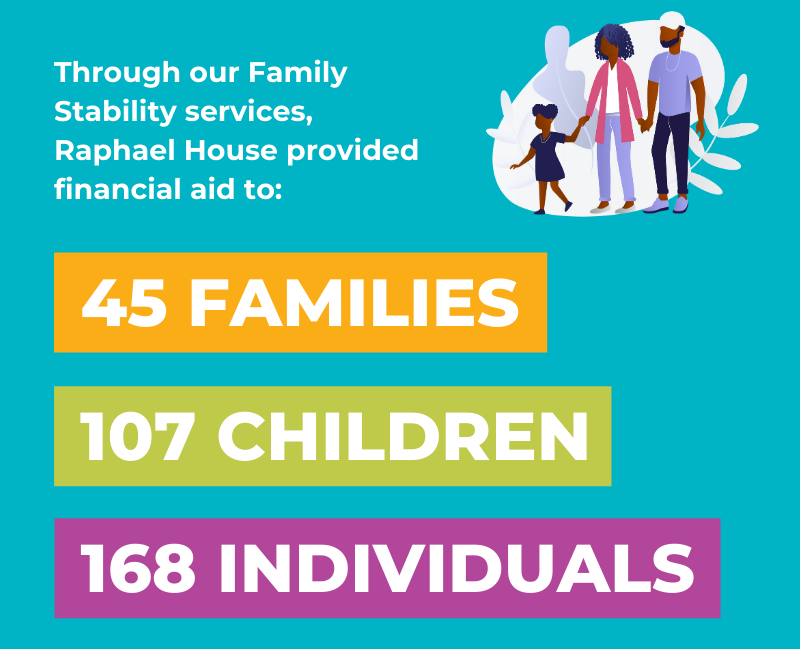 Through our Family Stability services, Raphael House provided financial aid to:

45 FAMILIES

107 CHILDREN

168 INDIVIDUALS