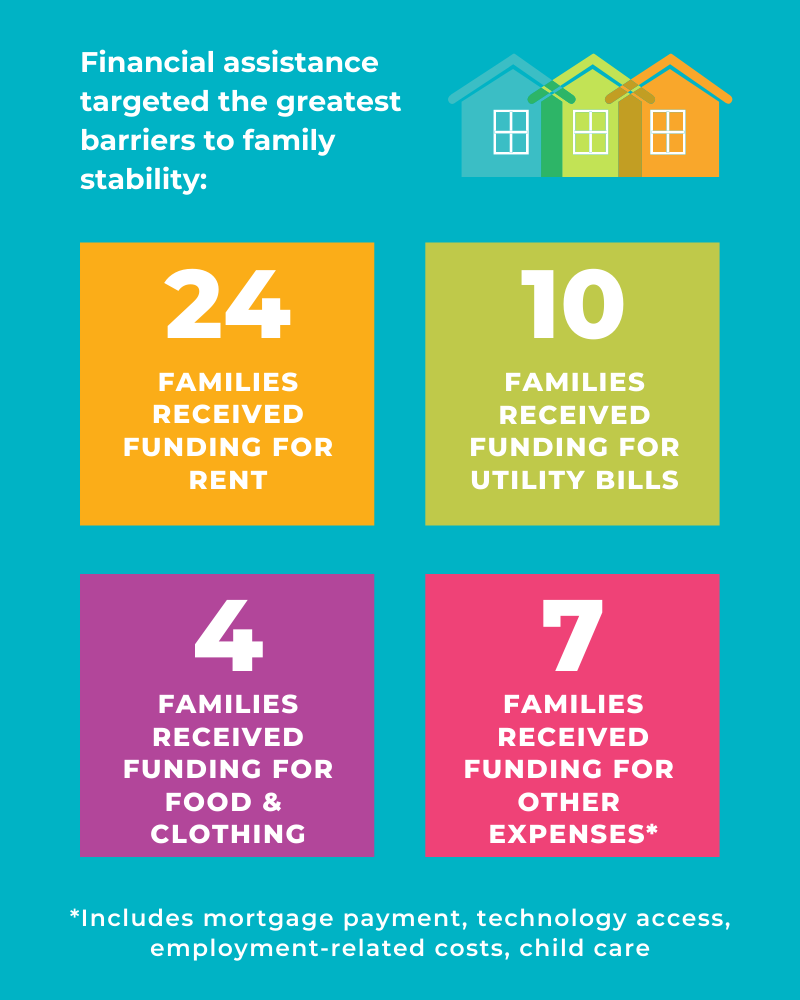 Financial assistance targeted the greatest barriers to family stability:

24

FAMILIES RECEIVED FUNDING FOR RENT

10

FAMILIES RECEIVED FUNDING FOR UTILITY BILLS

4

FAMILIES RECEIVED FUNDING FOR FOOD & CLOTHING

7

FAMILIES RECEIVED FUNDING FOR OTHER EXPENSES*

*Includes mortgage payment, technology access, employment-related costs, child care